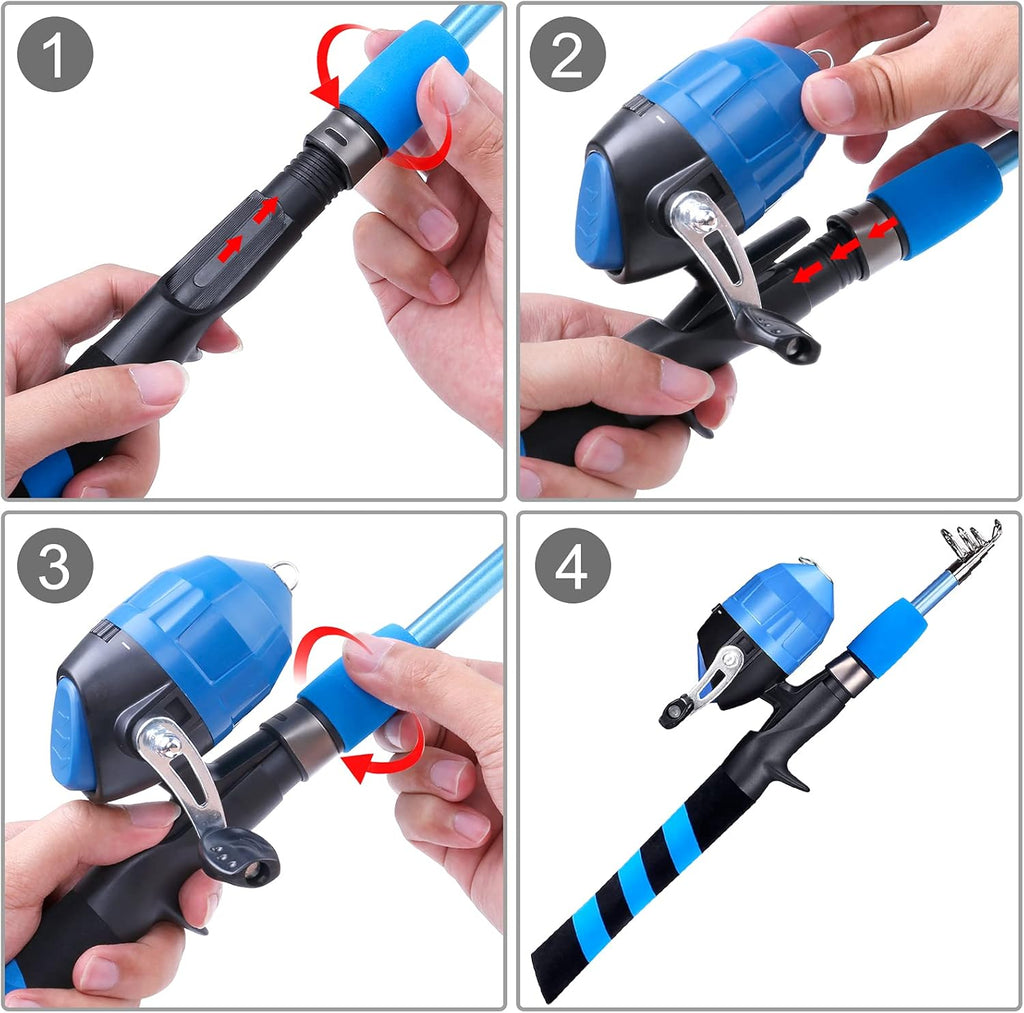 1

2

3

4